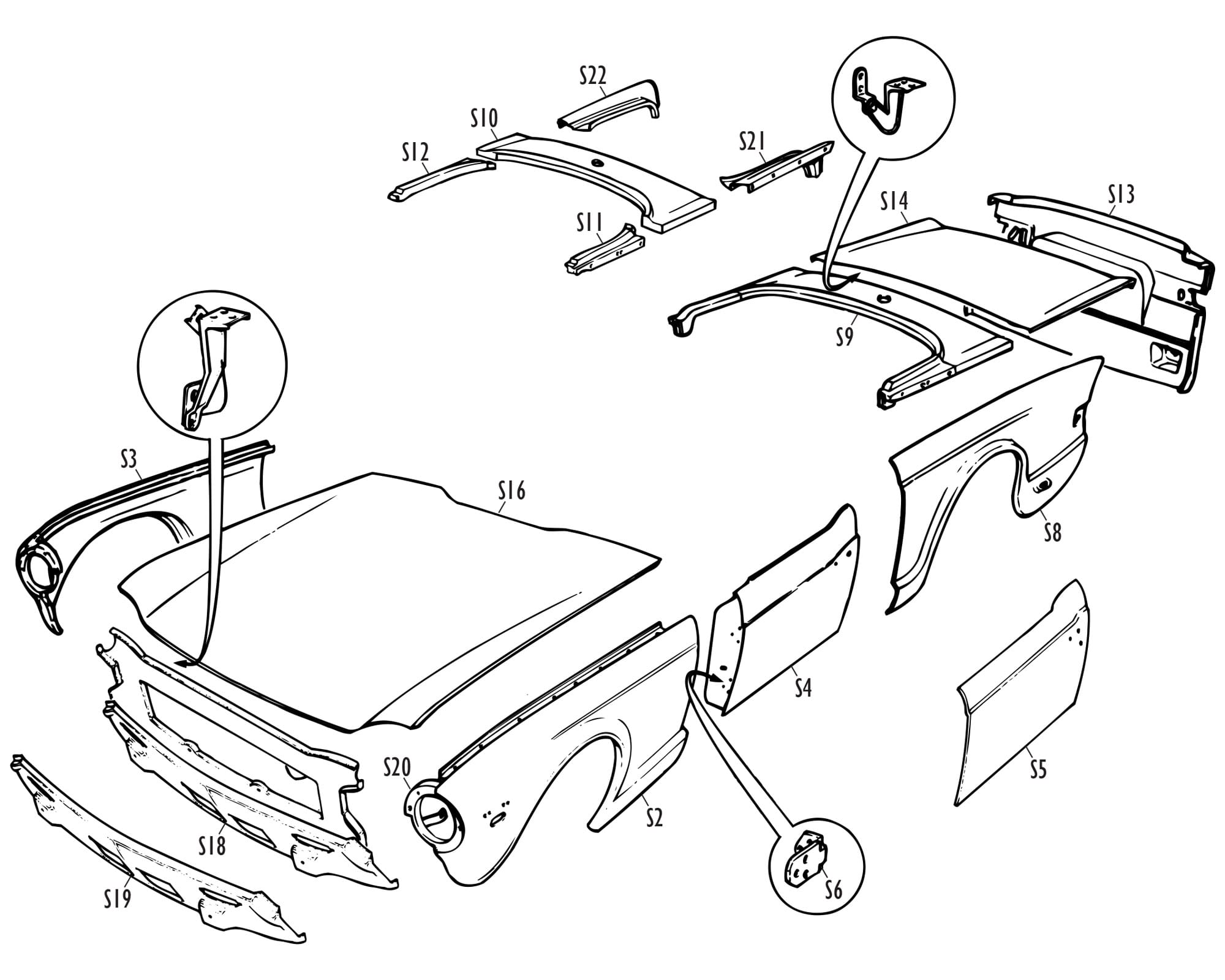 S22
S10
S12
S21
S11
S14
S13
S9
S3
S16
S8
S4
S5
S20
S2
S18
S19
S6